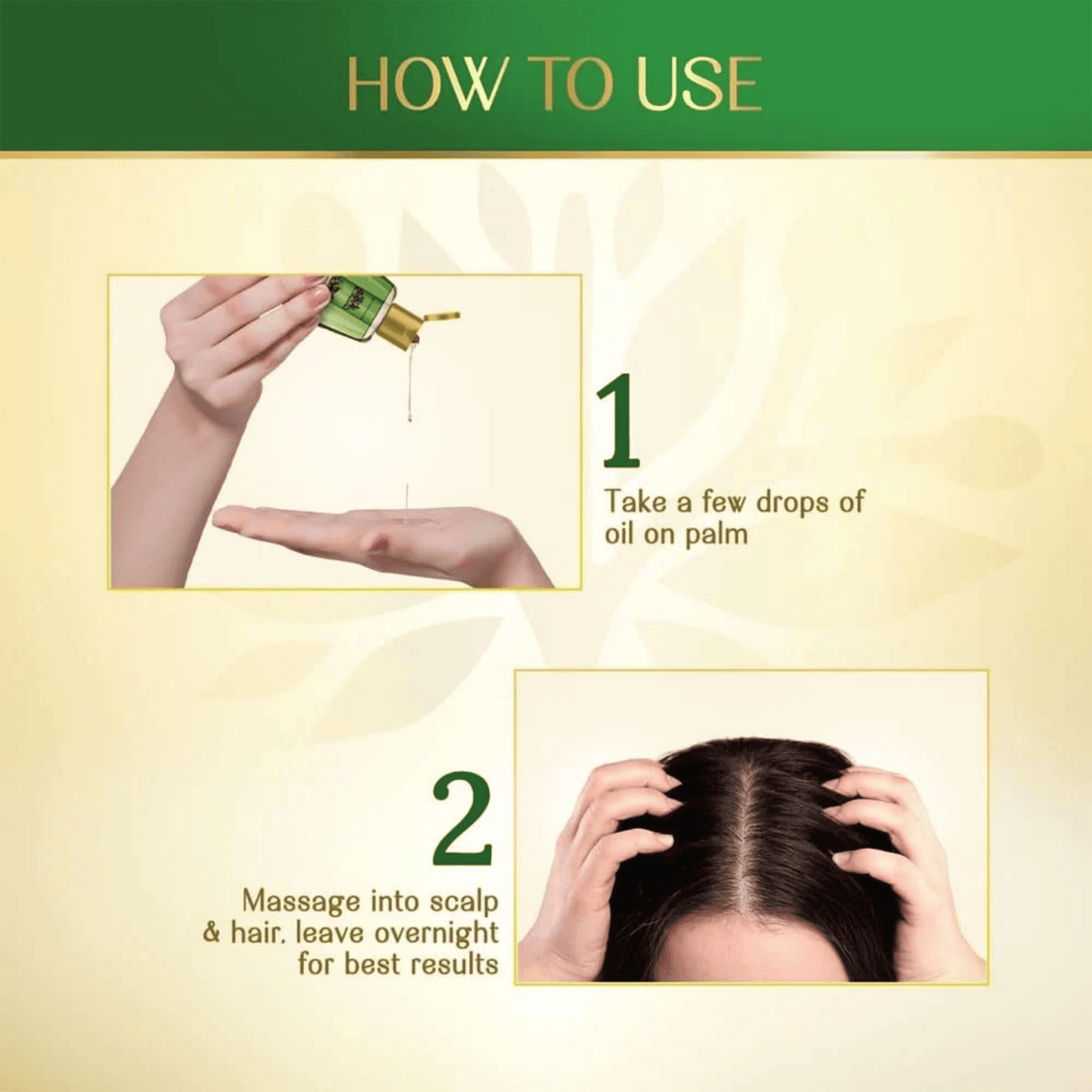 HOW TO USE

1

Take a few drops of oil on palm

2

Massage into scalp & hair, leave overnight for best results